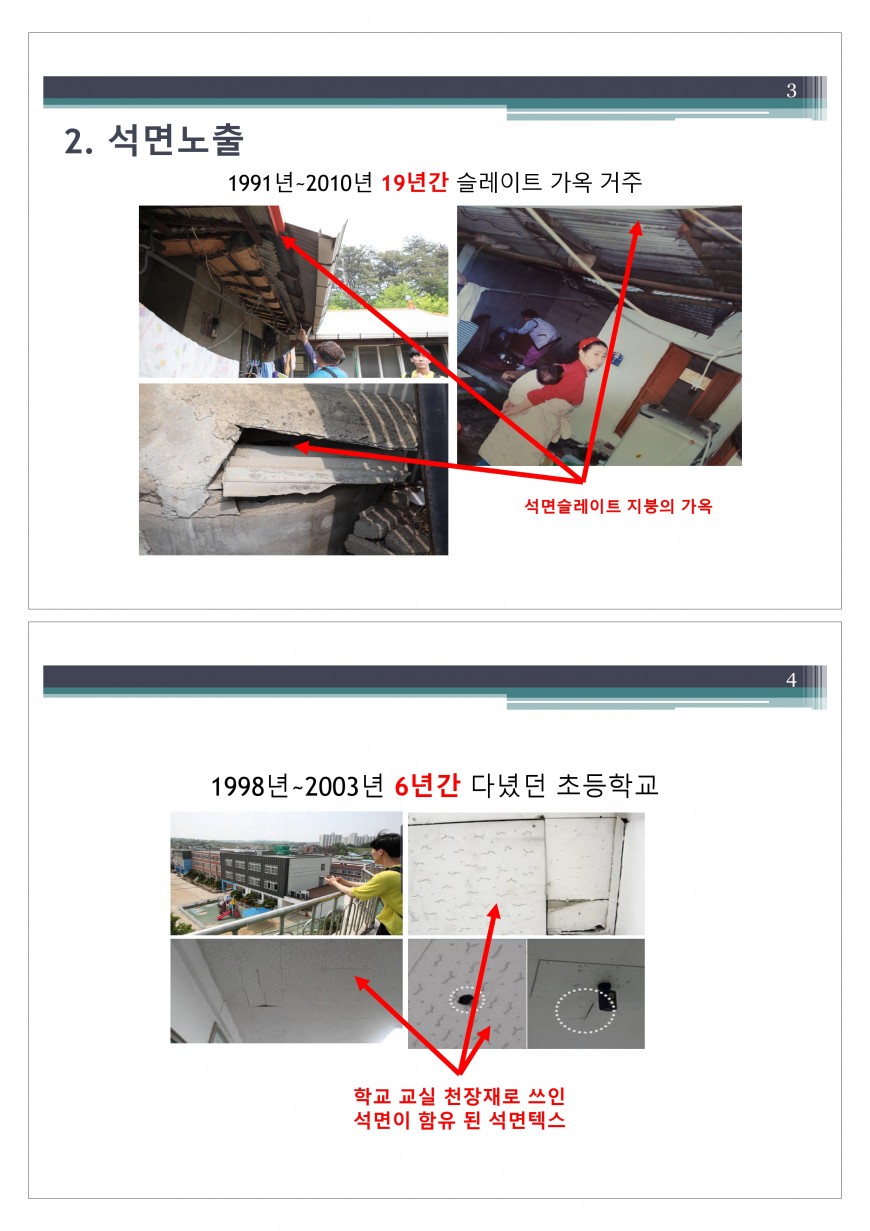 3

2. 석면노출

1991년~2010년 19년간 슬레이트 가옥 거주

석면슬레이트 지붕의 가옥

4

1998년~2003년 6년간 다녔던 초등학교

학교 교실 천장재로 쓰인
석면이 함유 된 석면텍스